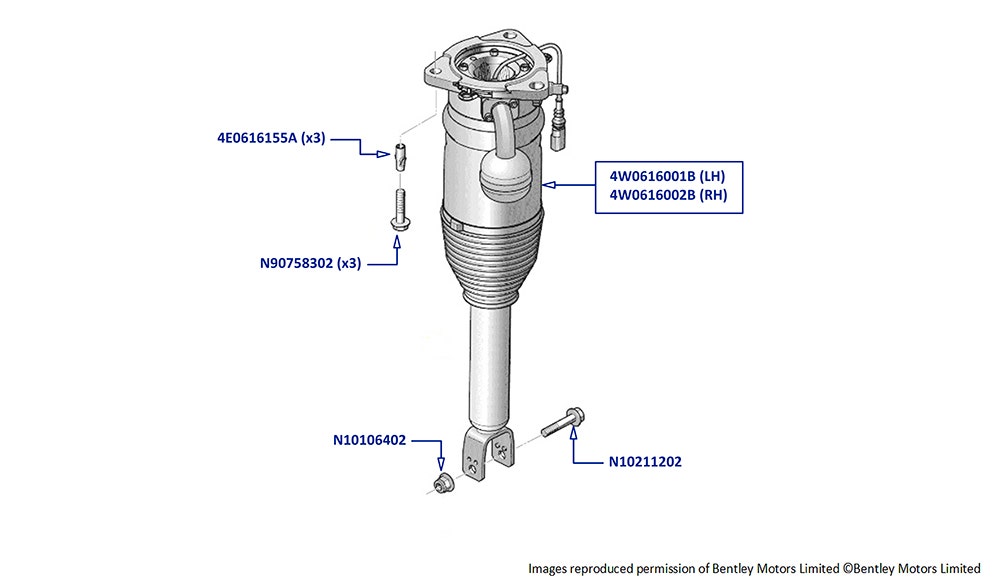 4E0616155A (x3)

4W0616001B (LH)
4W0616002B (RH)

N90758302 (x3)

N10106402

N10211202

Images reproduced permission of Bentley Motors Limited ©Bentley Motors Limited